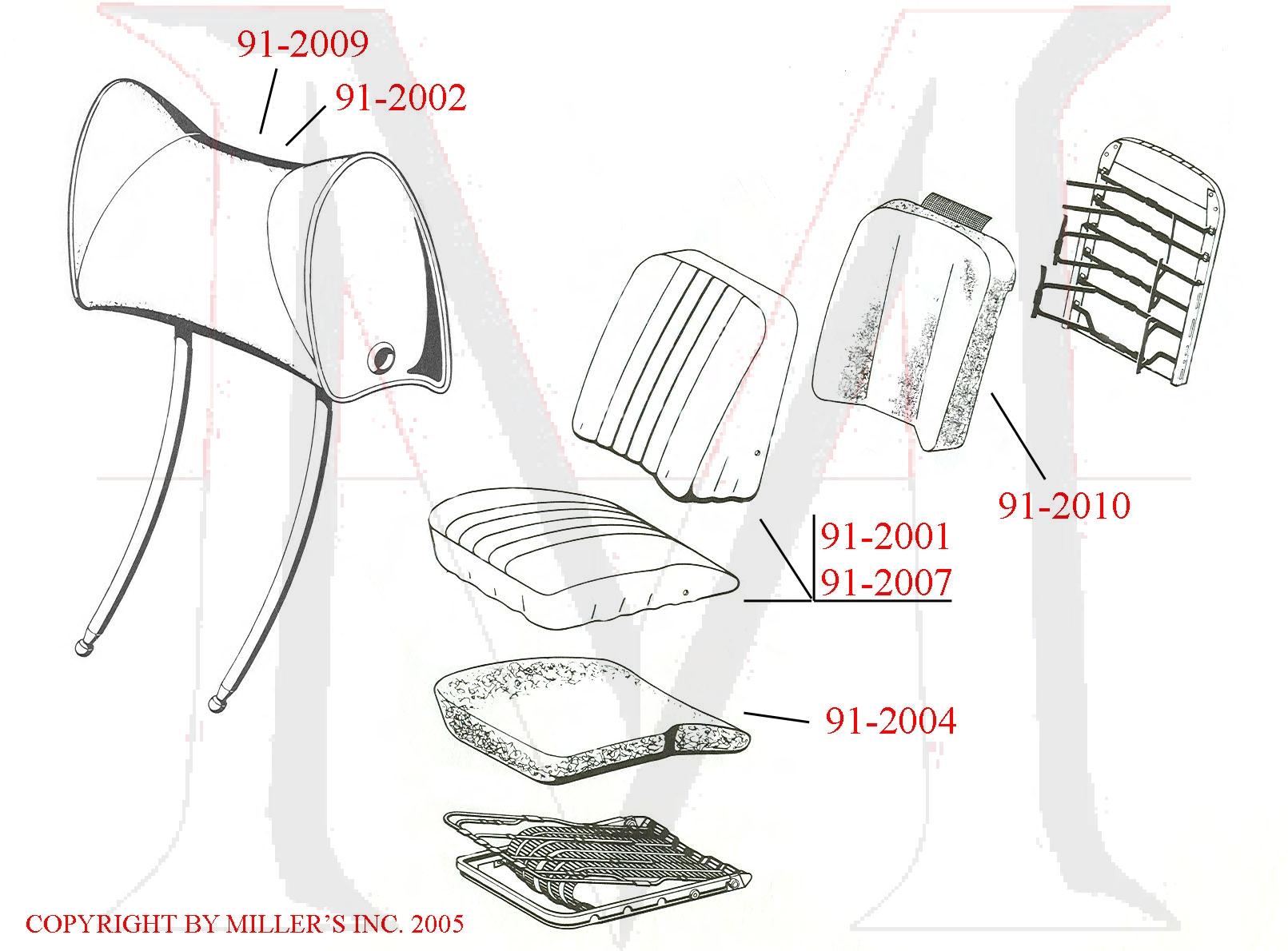 91-2009
91-2002
91-2010
91-2001
91-2007
91-2004
COPYRIGHT BY MILLER'S INC. 2005