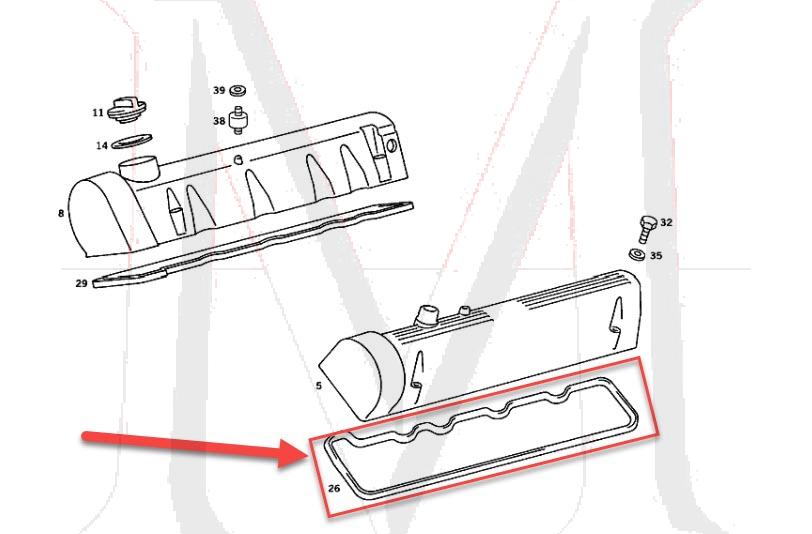 39
11
38
14
8
29
32
35
5
26